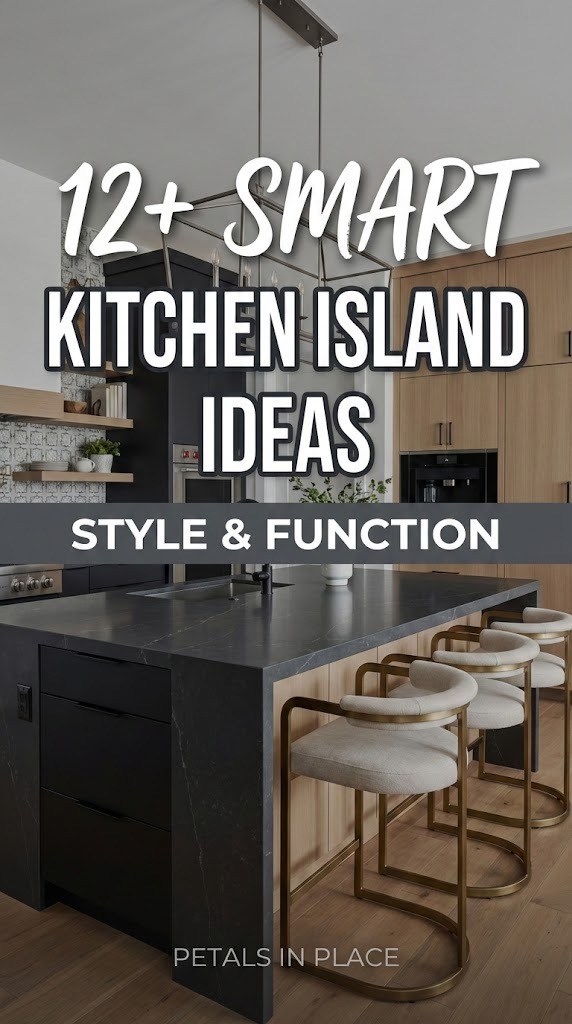 12+ SMART
KITCHEN ISLAND IDEAS

STYLE & FUNCTION

PETALS IN PLACE